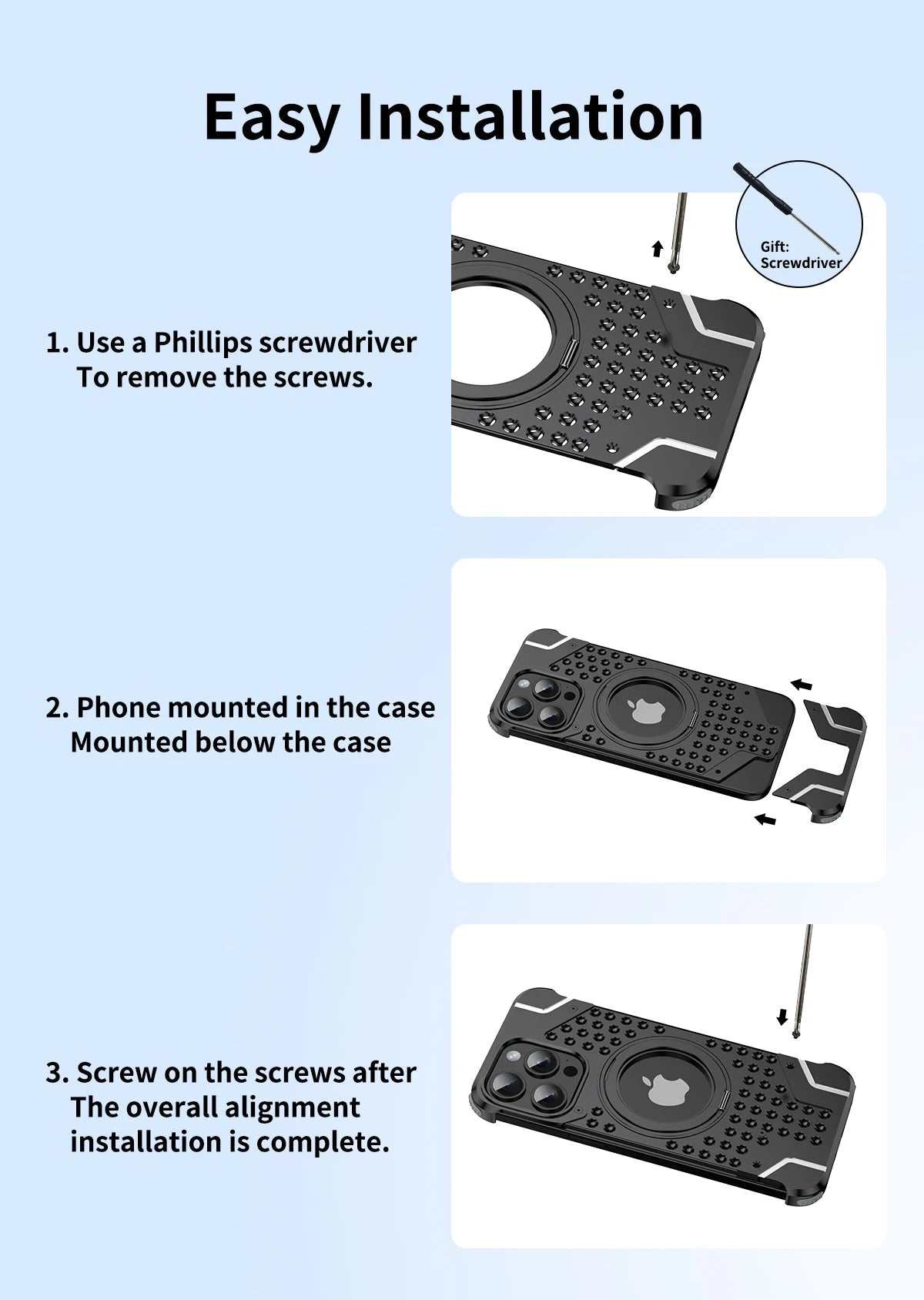 Easy Installation

Gift:
Screwdriver

1. Use a Phillips screwdriver
To remove the screws.

2. Phone mounted in the case
Mounted below the case

3. Screw on the screws after
The overall alignment
installation is complete.